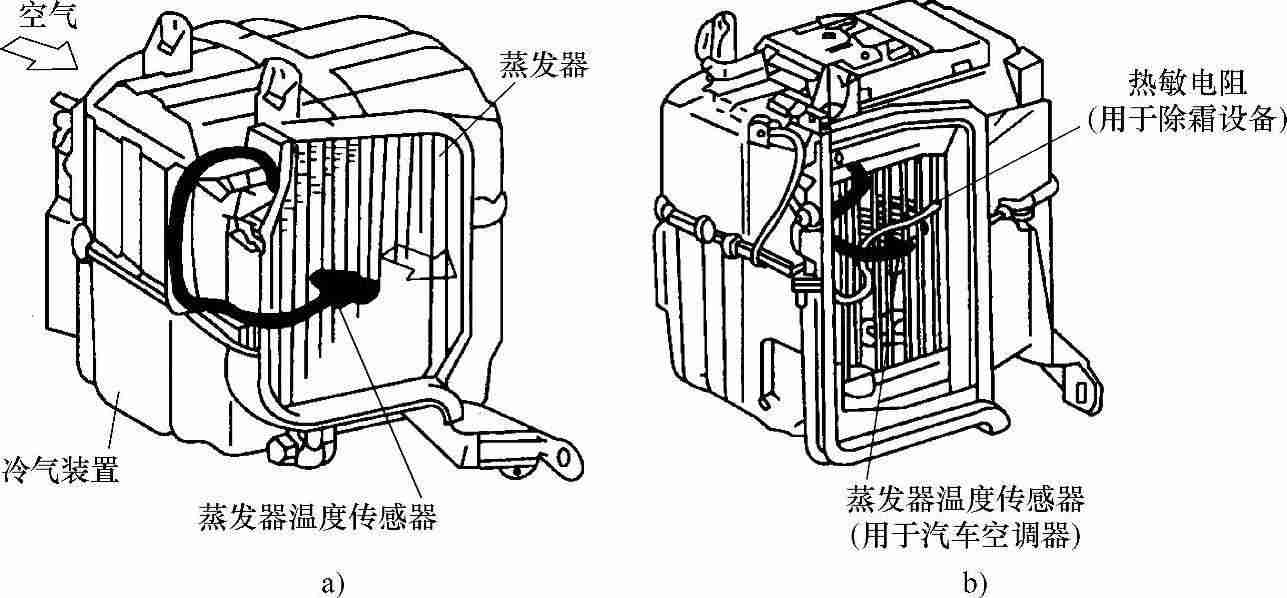 空气

蒸发器

冷气装置

蒸发器温度传感器

a)

热敏电阻
(用于除霜设备)

蒸发器温度传感器
(用于汽车空调器)

b)