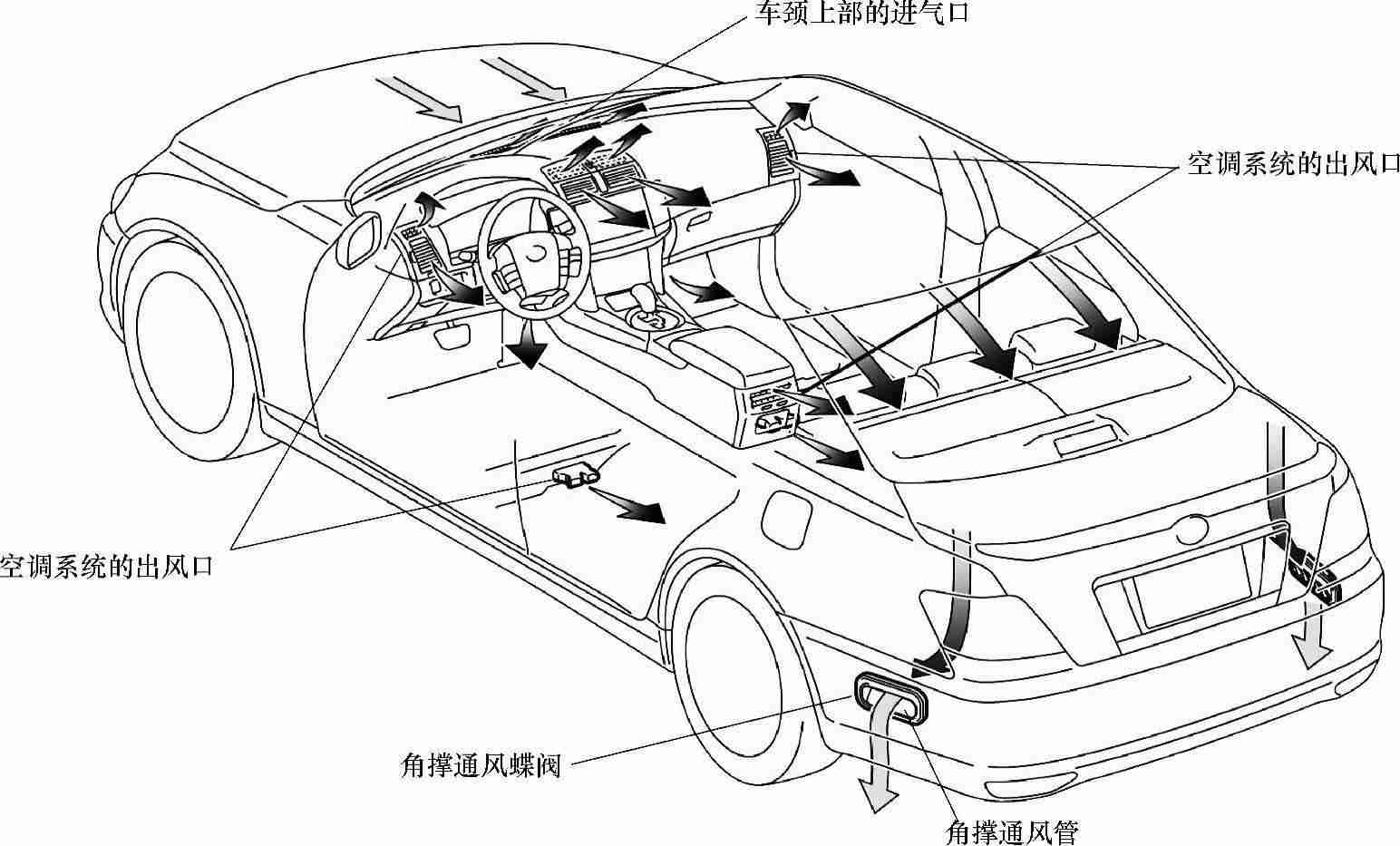 车颈上部的进气口

空调系统的出风口

空调系统的出风口

角撑通风蝶阀

角撑通风管