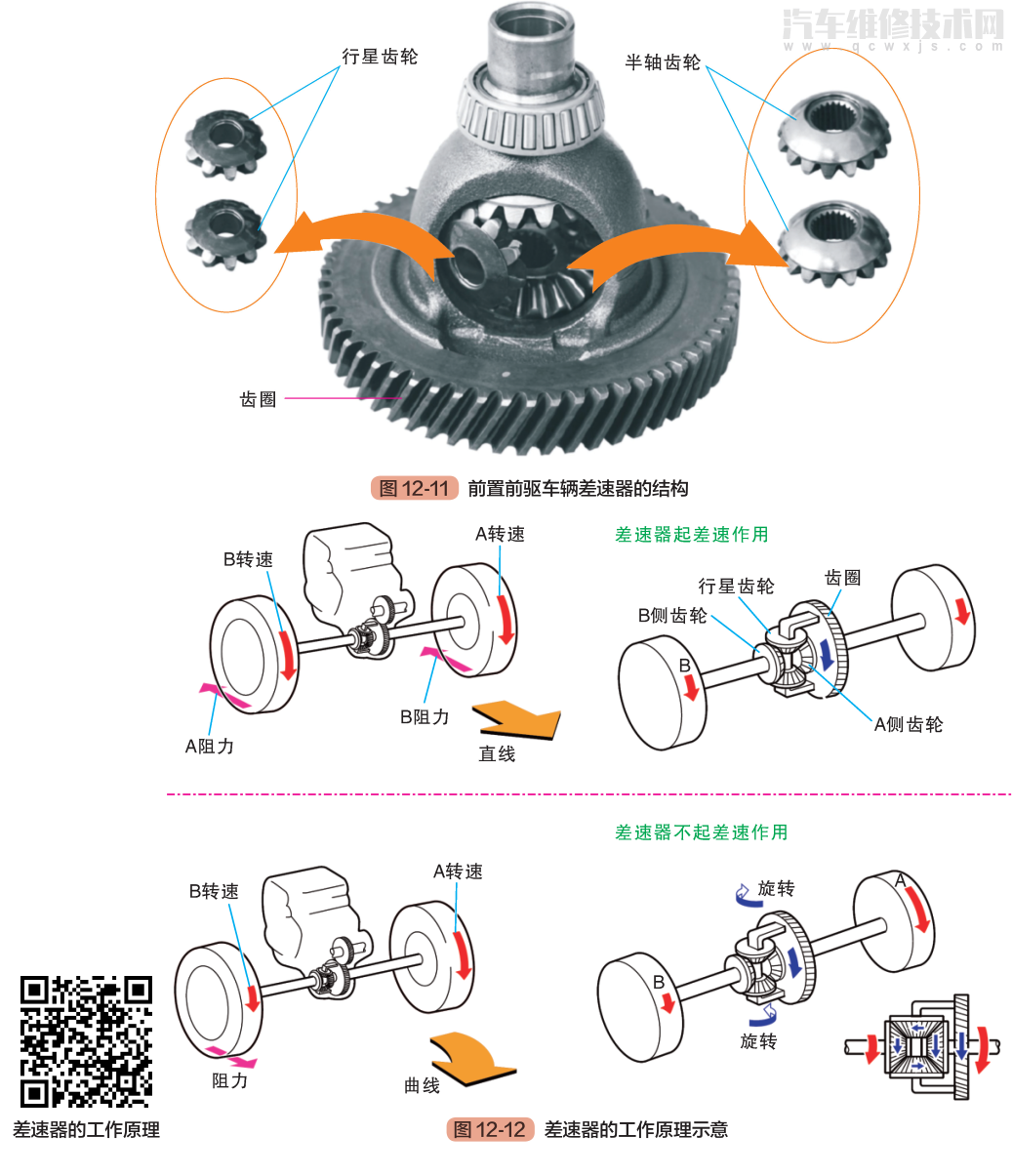 汽车维修技术网
www.qcwxjs.com

行星齿轮

半轴齿轮

齿圈

图 12-11 前置前驱车辆差速器的结构

B转速

A转速

A阻力

B阻力

直线

差速器起差速作用

行星齿轮

齿圈

B侧齿轮

B

A侧齿轮

差速器不起差速作用

B转速

A转速

阻力

曲线

旋转

A

B

旋转

差速器的工作原理

图 12-12 差速器的工作原理示意