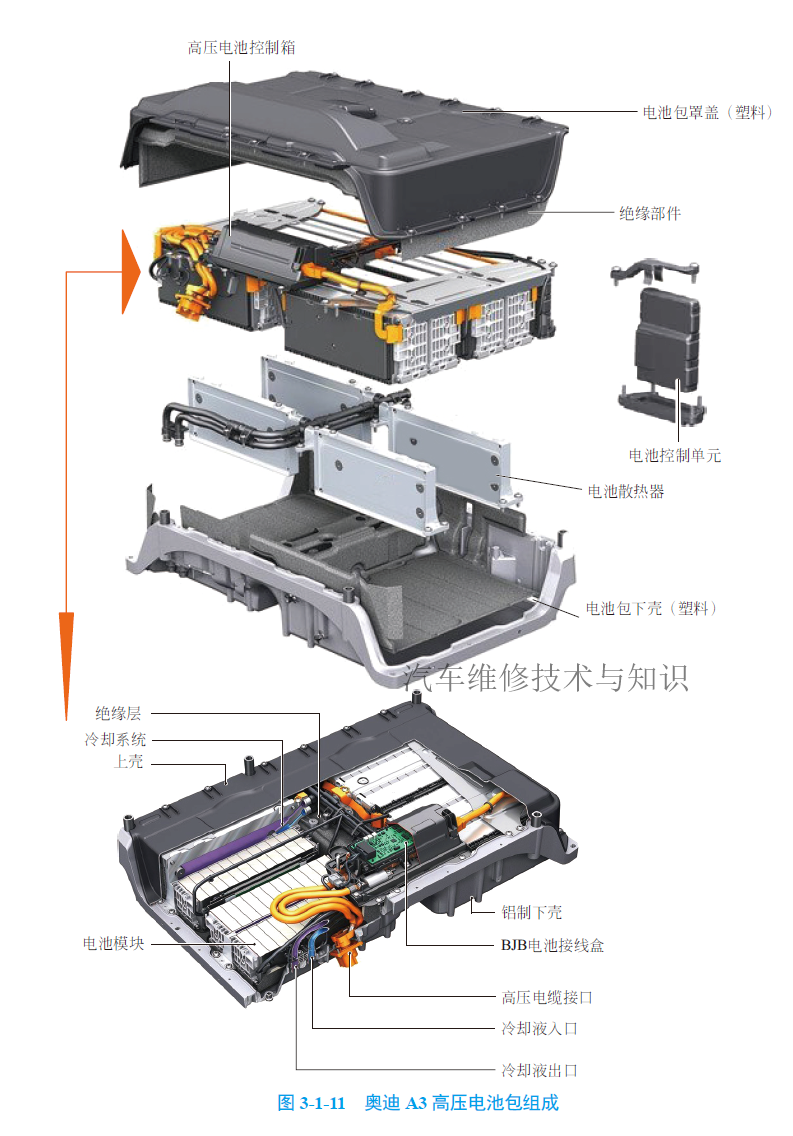 高压电池控制箱

电池包罩盖（塑料）

绝缘部件

电池控制单元

电池散热器

电池包下壳（塑料）

汽车维修技术与知识

绝缘层
冷却系统
上壳

电池模块

铝制下壳

BJB电池接线盒

高压电缆接口

冷却液入口

冷却液出口

图 3-1-11　奥迪 A3 高压电池包组成