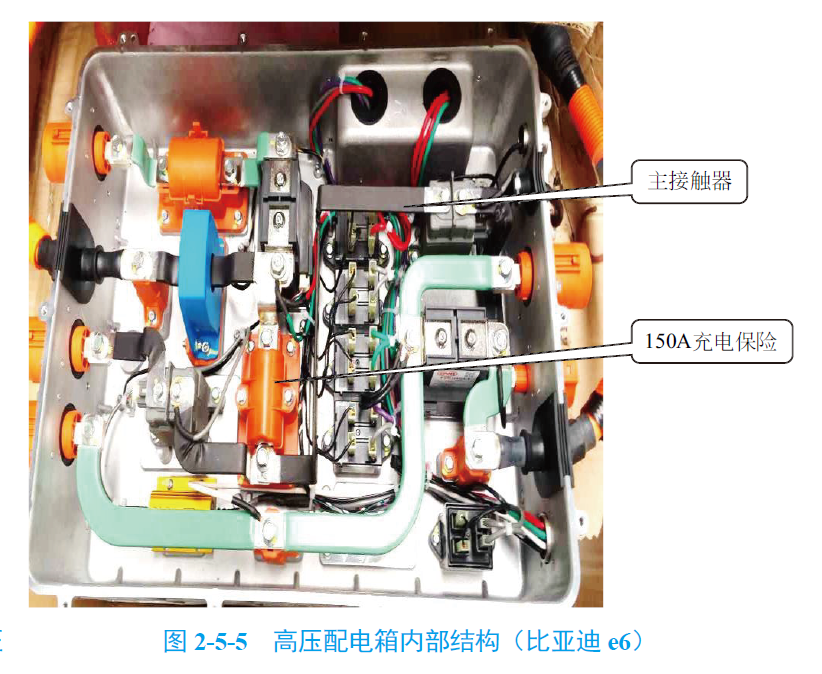 主接触器

150A充电保险

图 2-5-5　高压配电箱内部结构（比亚迪 e6）