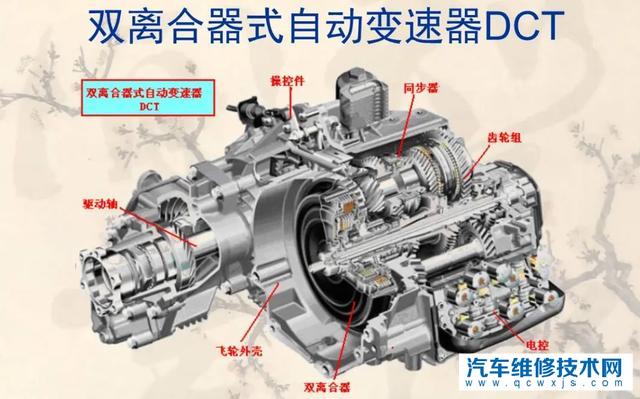 双离合器式自动变速器DCT

双离合器式自动变速器
DCT

操控件

同步器

齿轮组

驱动轴

飞轮外壳

双离合器

电控

汽车维修技术网
www.qcwxjs.com